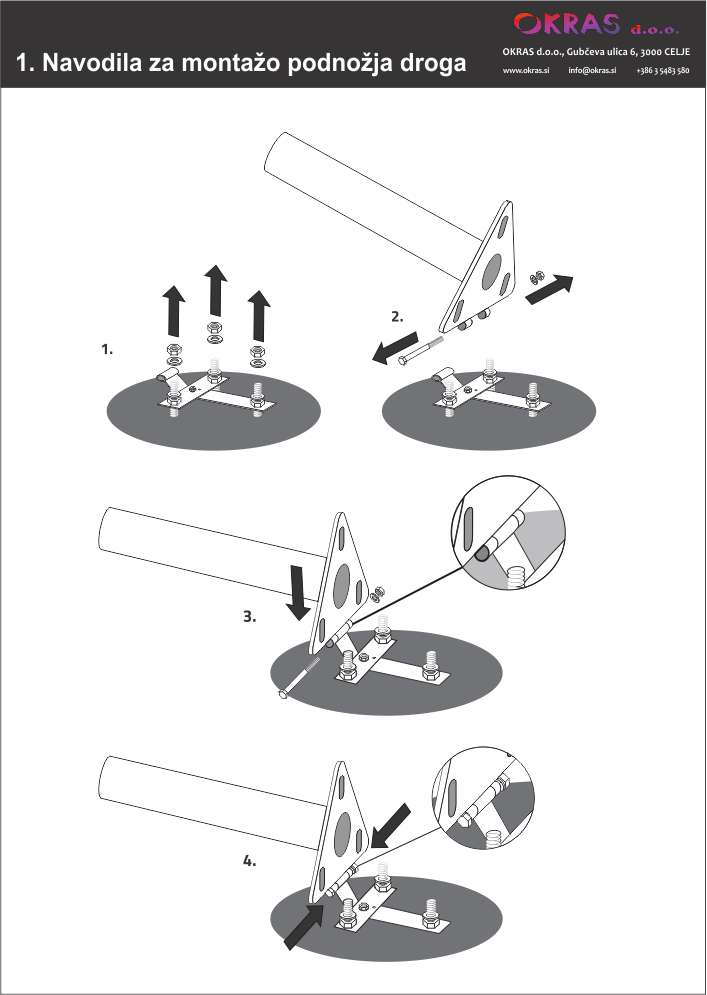 1. Navodila za montažo podnožja droga

OKRAS d.o.o.

OKRAS d.o.o., Gubčeva ulica 6, 3000 CELJE

www.okras.si info@okras.si +386 3 5483 580

1.

2.

3.

4.